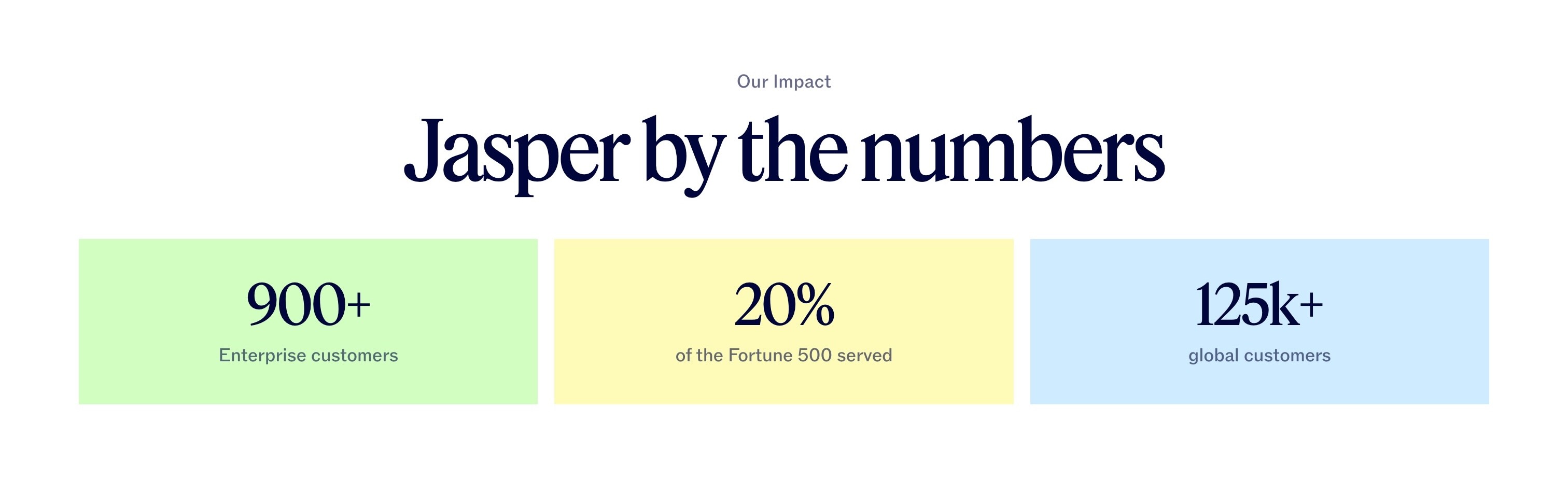 Our Impact

Jasper by the numbers

900+

Enterprise customers

20%

of the Fortune 500 served

125k+

global customers